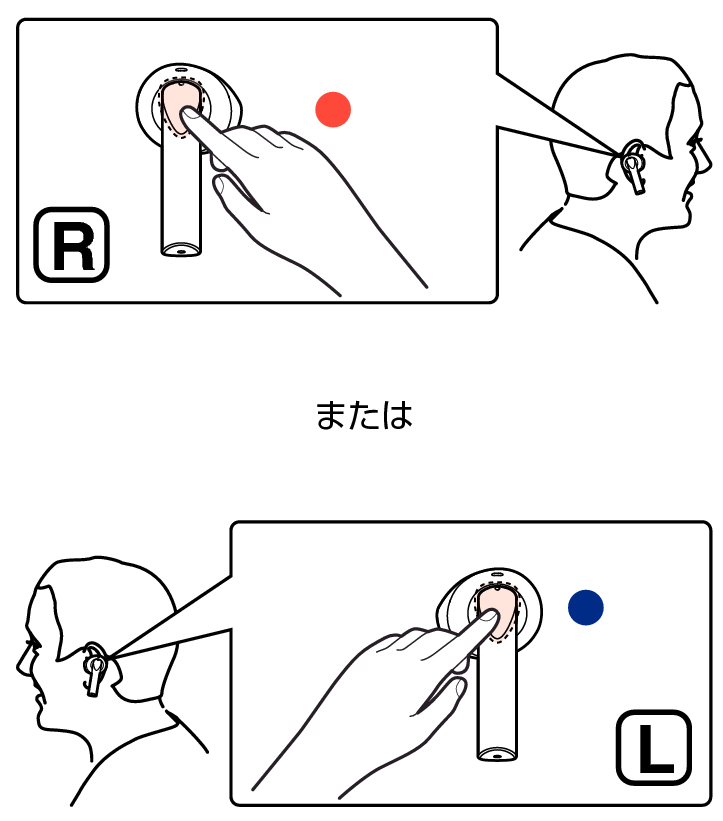 R

または

L